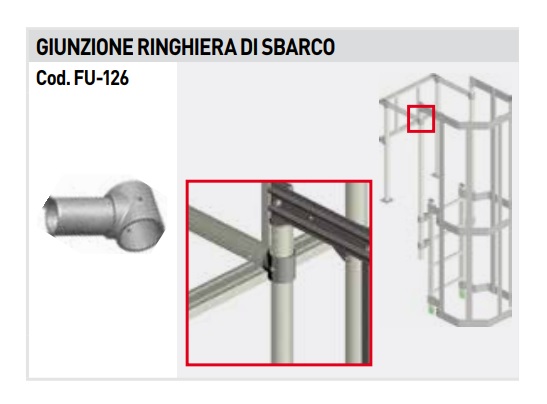 GIUNZIONE RINGHIERA DI SBARCO

Cod. FU-126